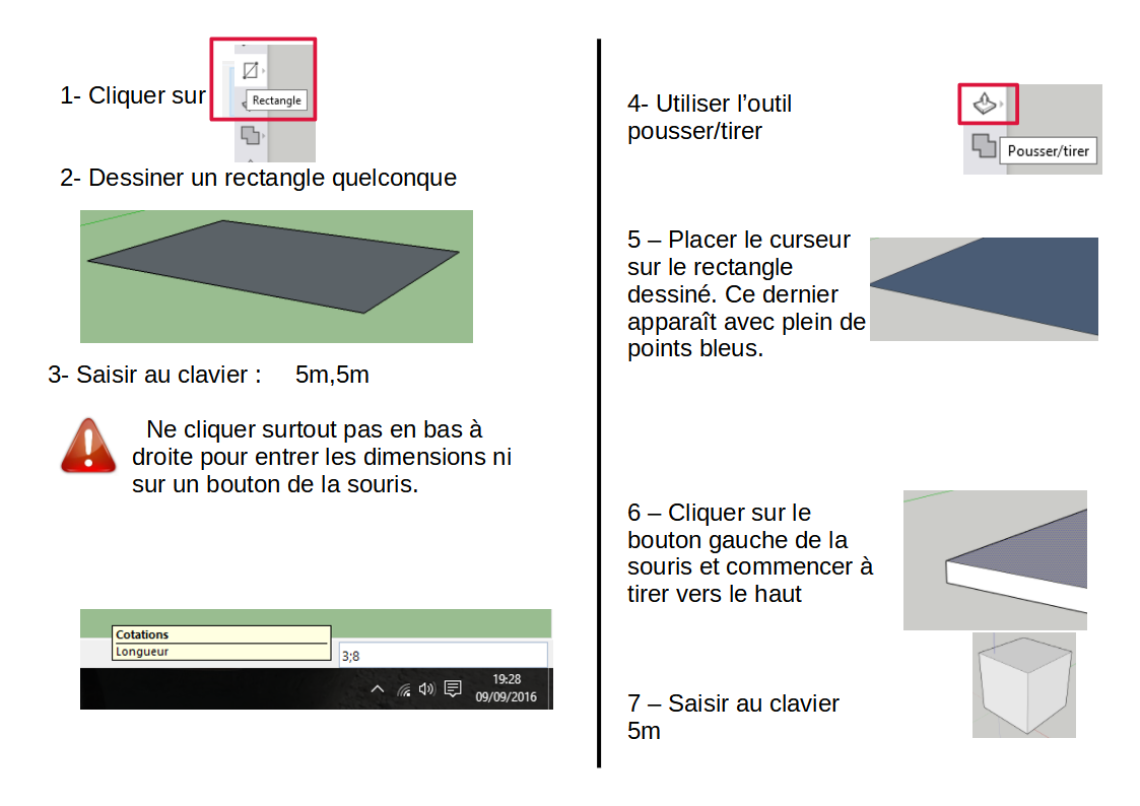 1- Cliquer sur

Rectangle

2- Dessiner un rectangle quelconque

3- Saisir au clavier : 5m,5m

Ne cliquer surtout pas en bas à droite pour entrer les dimensions ni sur un bouton de la souris.

Cotations
Longueur
3;8
19:28
09/09/2016

4- Utiliser l'outil pousser/tirer

Pousser/tirer

5 – Placer le curseur sur le rectangle dessiné. Ce dernier apparaît avec plein de points bleus.

6 – Cliquer sur le bouton gauche de la souris et commencer à tirer vers le haut

7 – Saisir au clavier 5m