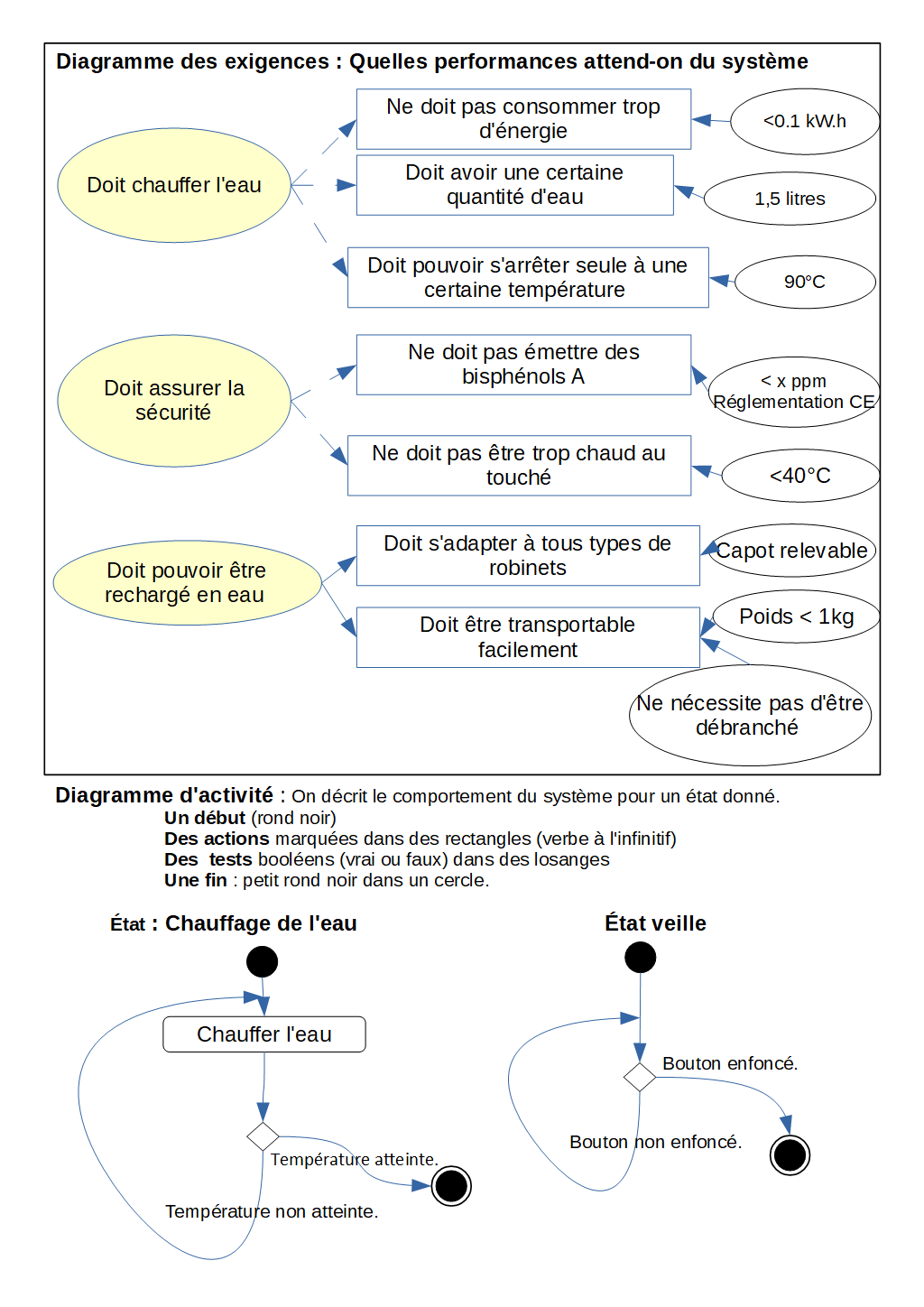 Diagramme des exigences : Quelles performances attend-on du système

Doit chauffer l'eau

Ne doit pas consommer trop d'énergie

<0.1 kW.h

Doit avoir une certaine quantité d'eau

1,5 litres

Doit pouvoir s'arrêter seule à une certaine température

90°C

Doit assurer la sécurité

Ne doit pas émettre des bisphénols A

< x ppm Réglementation CE

Ne doit pas être trop chaud au touché

<40°C

Doit pouvoir être rechargé en eau

Doit s'adapter à tous types de robinets

Capot relevable

Doit être transportable facilement

Poids < 1kg

Ne nécessite pas d'être débranché

Diagramme d'activité : On décrit le comportement du système pour un état donné.
Un début (rond noir)
Des actions marquées dans des rectangles (verbe à l'infinitif)
Des tests booléens (vrai ou faux) dans des losanges
Une fin : petit rond noir dans un cercle.

État : Chauffage de l'eau

Chauffer l'eau

Température atteinte.

Température non atteinte.

État veille

Bouton enfoncé.

Bouton non enfoncé.